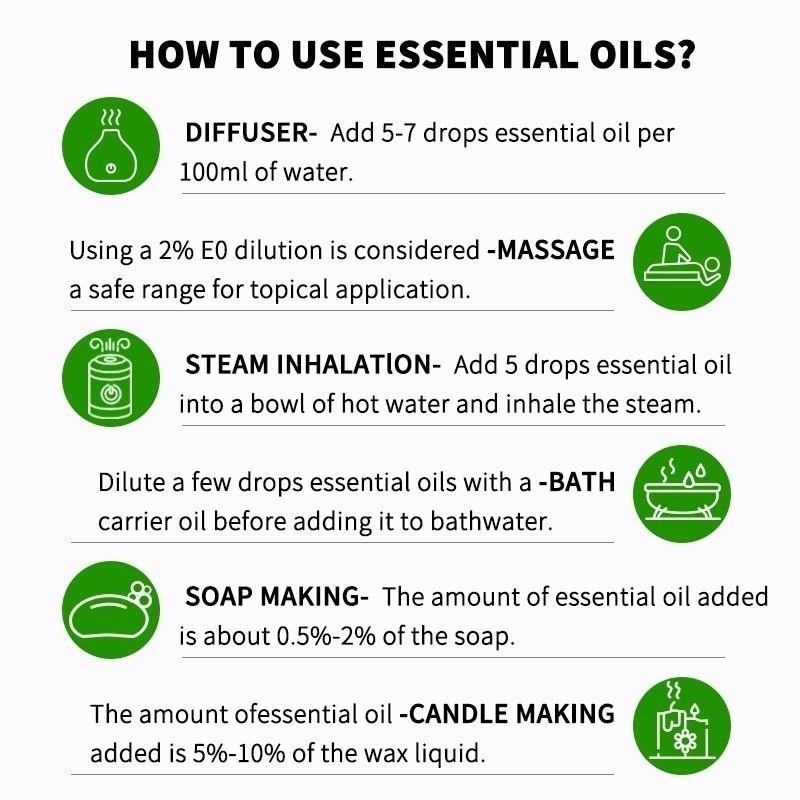 HOW TO USE ESSENTIAL OILS?

DIFFUSER- Add 5-7 drops essential oil per 100ml of water.

Using a 2% E0 dilution is considered -MASSAGE a safe range for topical application.

STEAM INHALATlON- Add 5 drops essential oil into a bowl of hot water and inhale the steam.

Dilute a few drops essential oils with a -BATH carrier oil before adding it to bathwater.

SOAP MAKING- The amount of essential oil added is about 0.5%-2% of the soap.

The amount ofessential oil -CANDLE MAKING added is 5%-10% of the wax liquid.