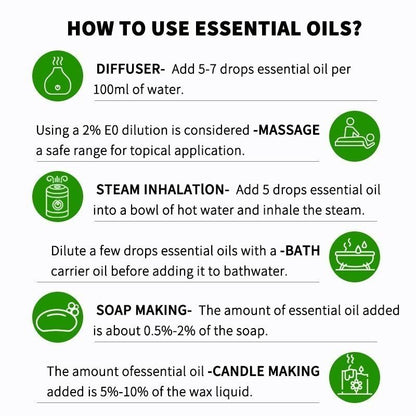 HOW TO USE ESSENTIAL OILS?

DIFFUSER- Add 5-7 drops essential oil per 100ml of water.

Using a 2% E0 dilution is considered -MASSAGE a safe range for topical application.

STEAM INHALATlON- Add 5 drops essential oil into a bowl of hot water and inhale the steam.

Dilute a few drops essential oils with a -BATH carrier oil before adding it to bathwater.

SOAP MAKING- The amount of essential oil added is about 0.5%-2% of the soap.

The amount ofessential oil -CANDLE MAKING added is 5%-10% of the wax liquid.